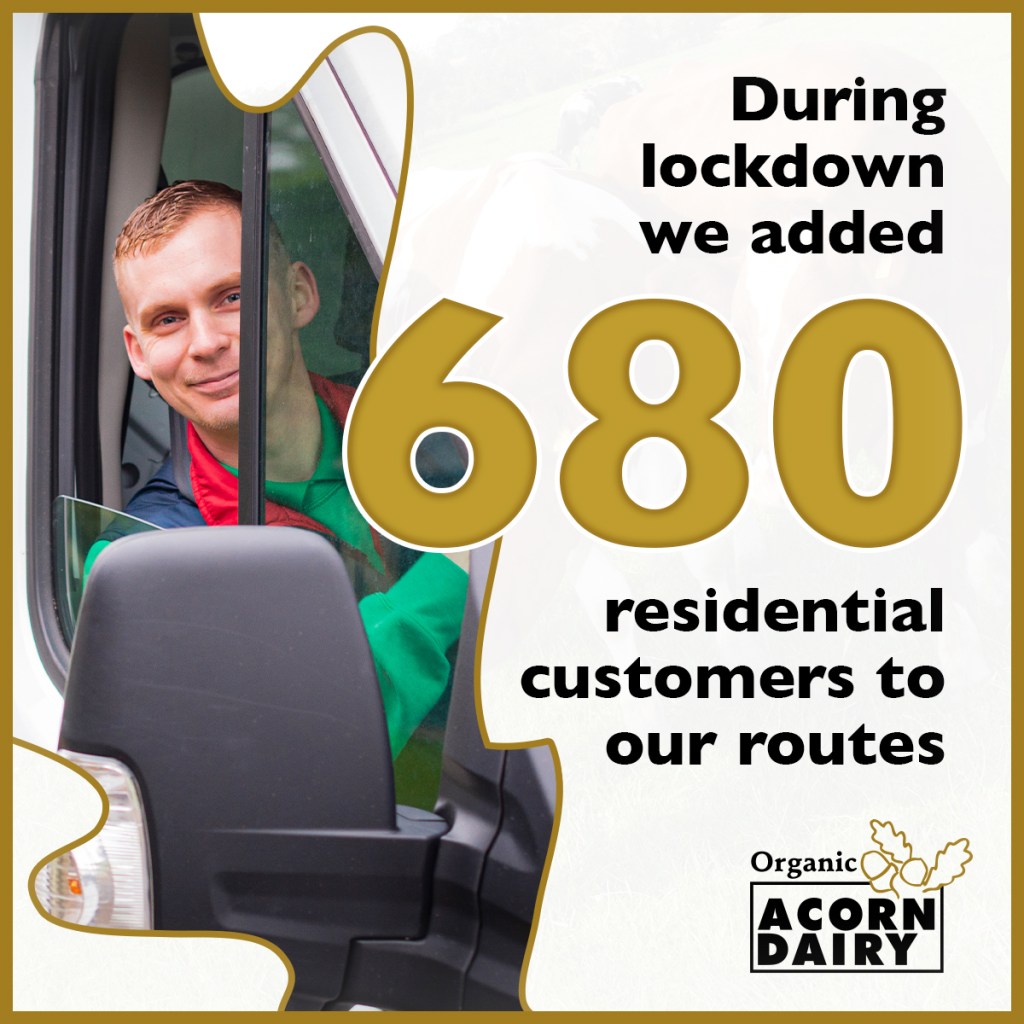 During lockdown we added

680

residential customers to our routes

Organic
ACORN DAIRY